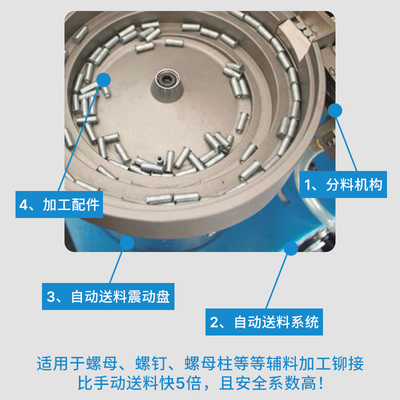 1、分料机构

4、加工配件

3、自动送料震动盘

2、自动送料系统

适用于螺母、螺钉、螺母柱等等辅料加工铆接
比手动送料快5倍，且安全系数高！